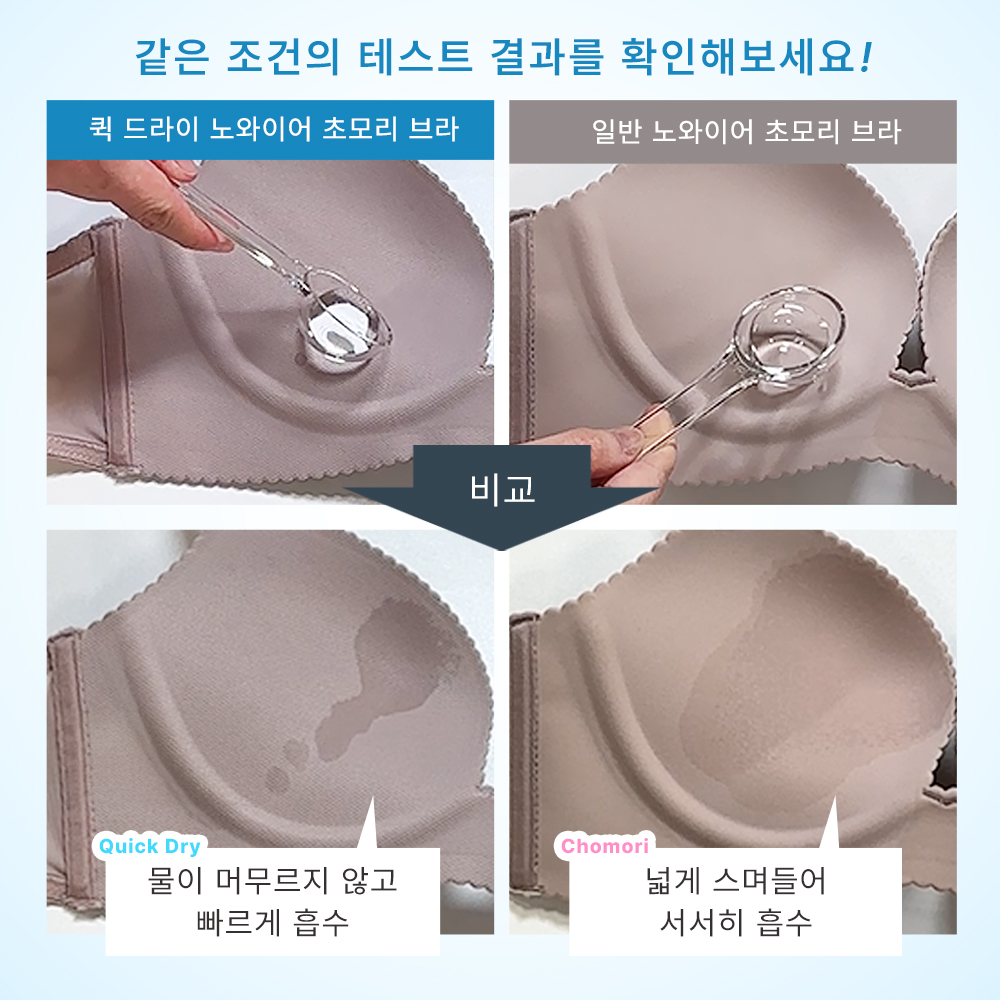 같은 조건의 테스트 결과를 확인해보세요!

퀵 드라이 노와이어 초모리 브라

일반 노와이어 초모리 브라

비교

Quick Dry
물이 머무르지 않고
빠르게 흡수

Chomori
넓게 스며들어
서서히 흡수